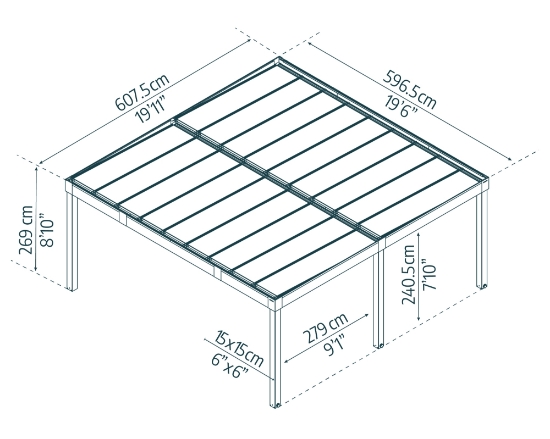 607.5cm
19'11"

596.5cm
19'6"

269 cm
8'10"

240.5cm
7'10"

279 cm
9'1"

15x15cm
6"x6"