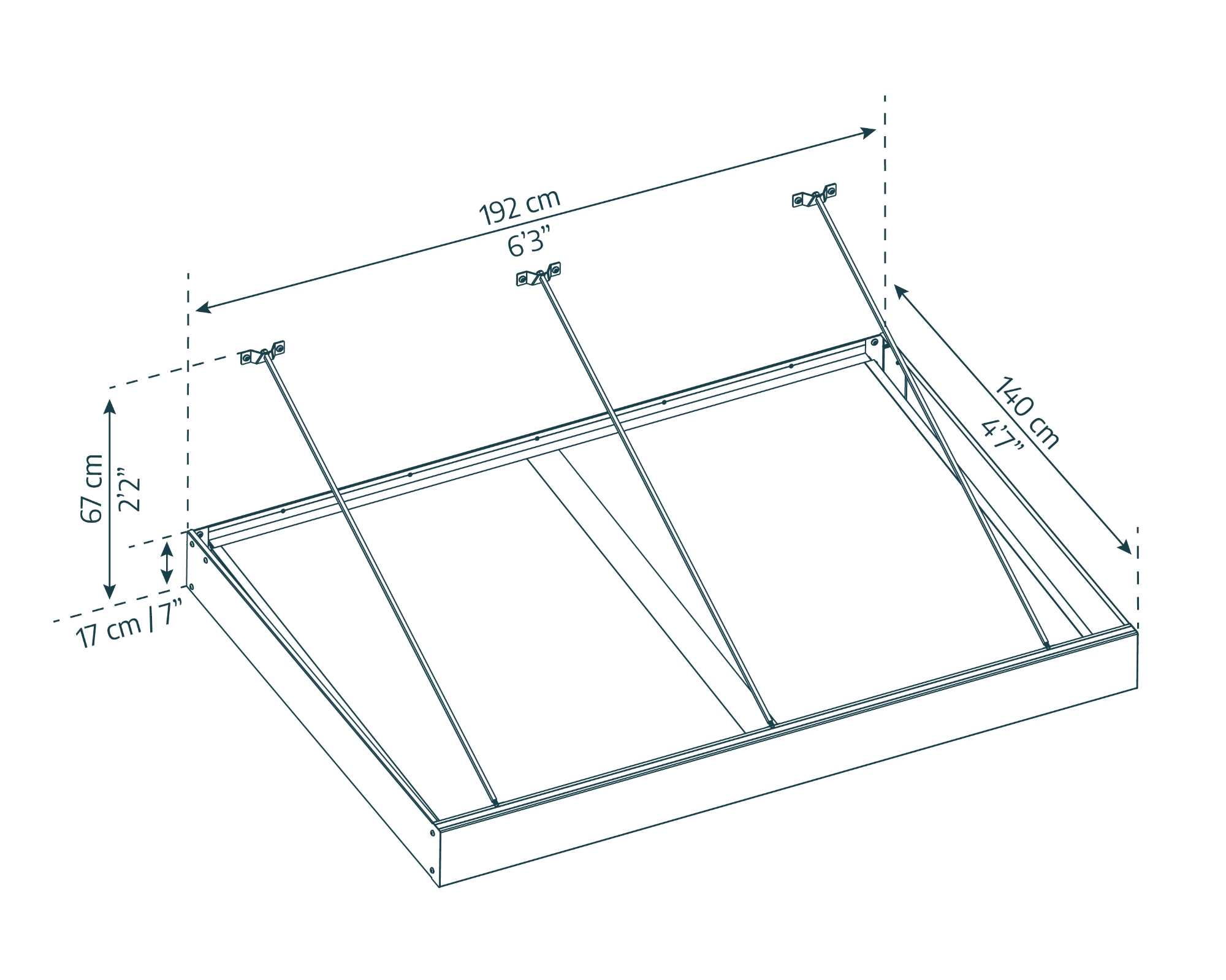 192 cm
6'3"

140 cm
4'7"

67 cm
2'2"

17 cm / 7"