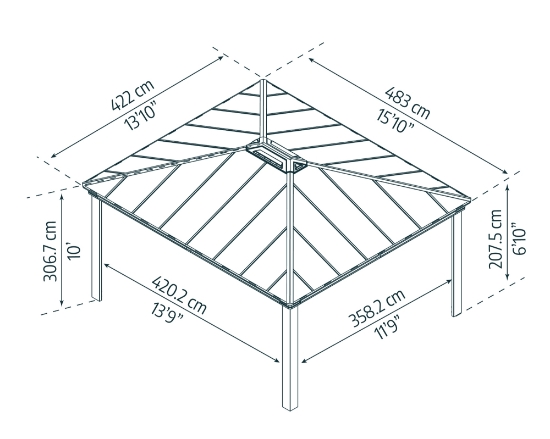 422 cm
13'10"

483 cm
15'10"

306.7 cm
10'

207.5 cm
6'10"

420.2 cm
13'9"

358.2 cm
11'9"