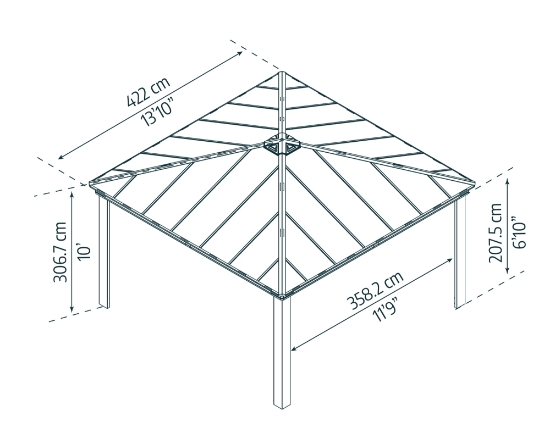 422 cm
13'10"

306.7 cm
10'

207.5 cm
6'10"

358.2 cm
11'9"